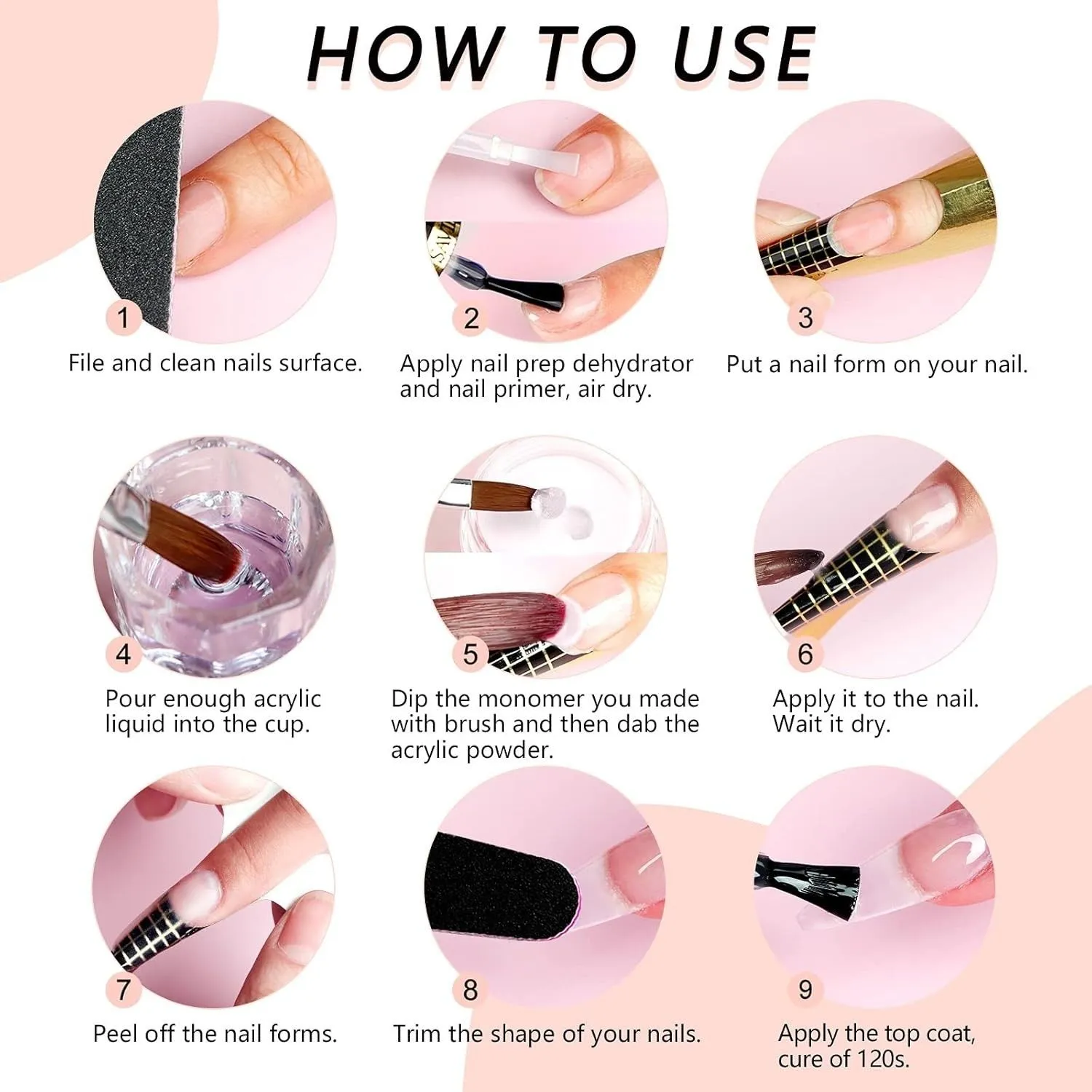 HOW TO USE

1
File and clean nails surface.

2
Apply nail prep dehydrator and nail primer, air dry.

3
Put a nail form on your nail.

4
Pour enough acrylic liquid into the cup.

5
Dip the monomer you made with brush and then dab the acrylic powder.

6
Apply it to the nail. Wait it dry.

7
Peel off the nail forms.

8
Trim the shape of your nails.

9
Apply the top coat, cure of 120s.