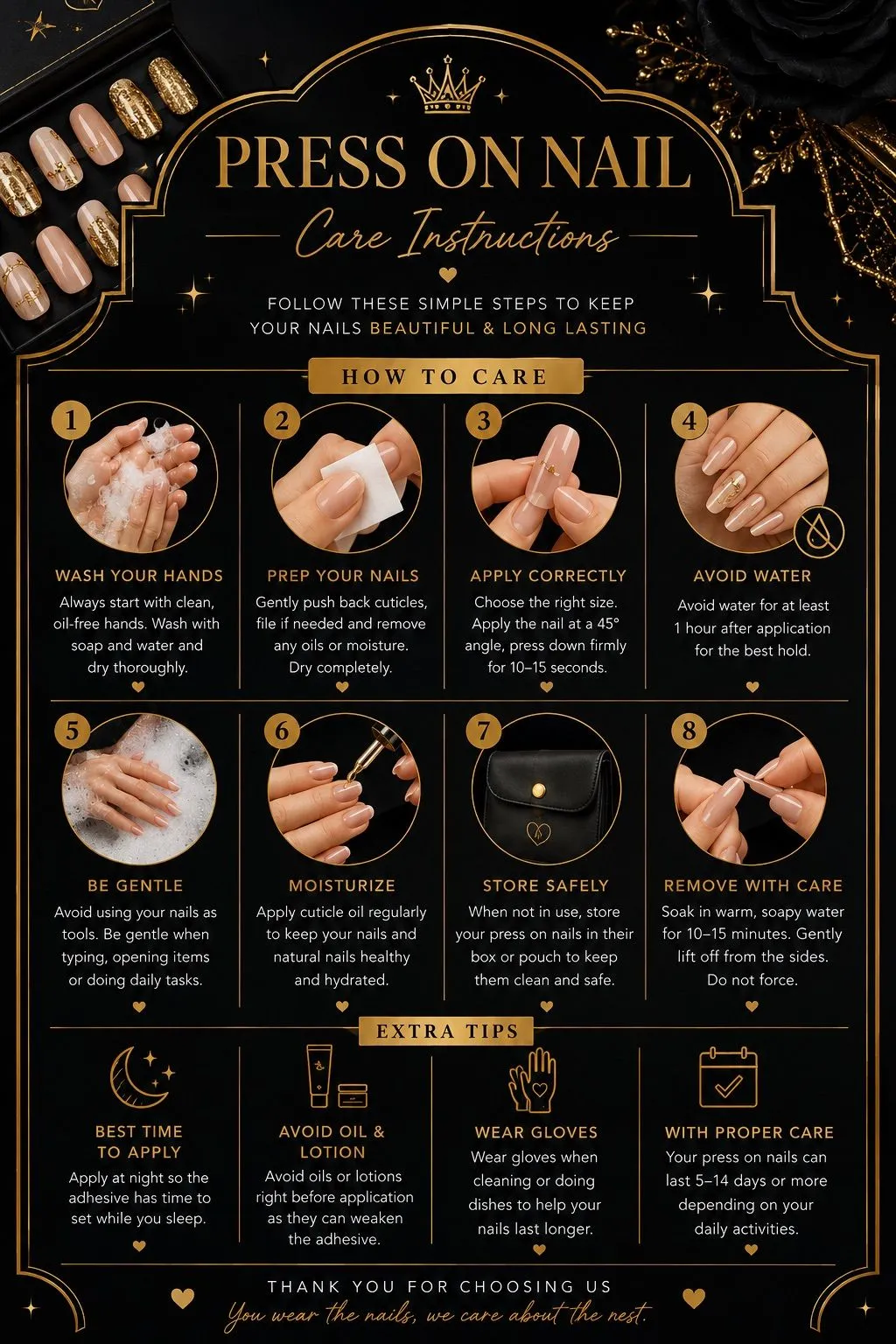 PRESS ON NAIL

Care Instructions

FOLLOW THESE SIMPLE STEPS TO KEEP YOUR NAILS BEAUTIFUL & LONG LASTING

HOW TO CARE

1

WASH YOUR HANDS

Always start with clean, oil-free hands. Wash with soap and water and dry thoroughly.

2

PREP YOUR NAILS

Gently push back cuticles, file if needed and remove any oils or moisture. Dry completely.

3

APPLY CORRECTLY

Choose the right size. Apply the nail at a 45° angle, press down firmly for 10–15 seconds.

4

AVOID WATER

Avoid water for at least 1 hour after application for the best hold.

5

BE GENTLE

Avoid using your nails as tools. Be gentle when typing, opening items or doing daily tasks.

6

MOISTURIZE

Apply cuticle oil regularly to keep your nails and natural nails healthy and hydrated.

7

STORE SAFELY

When not in use, store your press on nails in their box or pouch to keep them clean and safe.

8

REMOVE WITH CARE

Soak in warm, soapy water for 10–15 minutes. Gently lift off from the sides. Do not force.

EXTRA TIPS

BEST TIME TO APPLY

Apply at night so the adhesive has time to set while you sleep.

AVOID OIL & LOTION

Avoid oils or lotions right before application as they can weaken the adhesive.

WEAR GLOVES

Wear gloves when cleaning or doing dishes to help your nails last longer.

WITH PROPER CARE

Your press on nails can last 5–14 days or more depending on your daily activities.

THANK YOU FOR CHOOSING US

You wear the nails, we care about the rest.