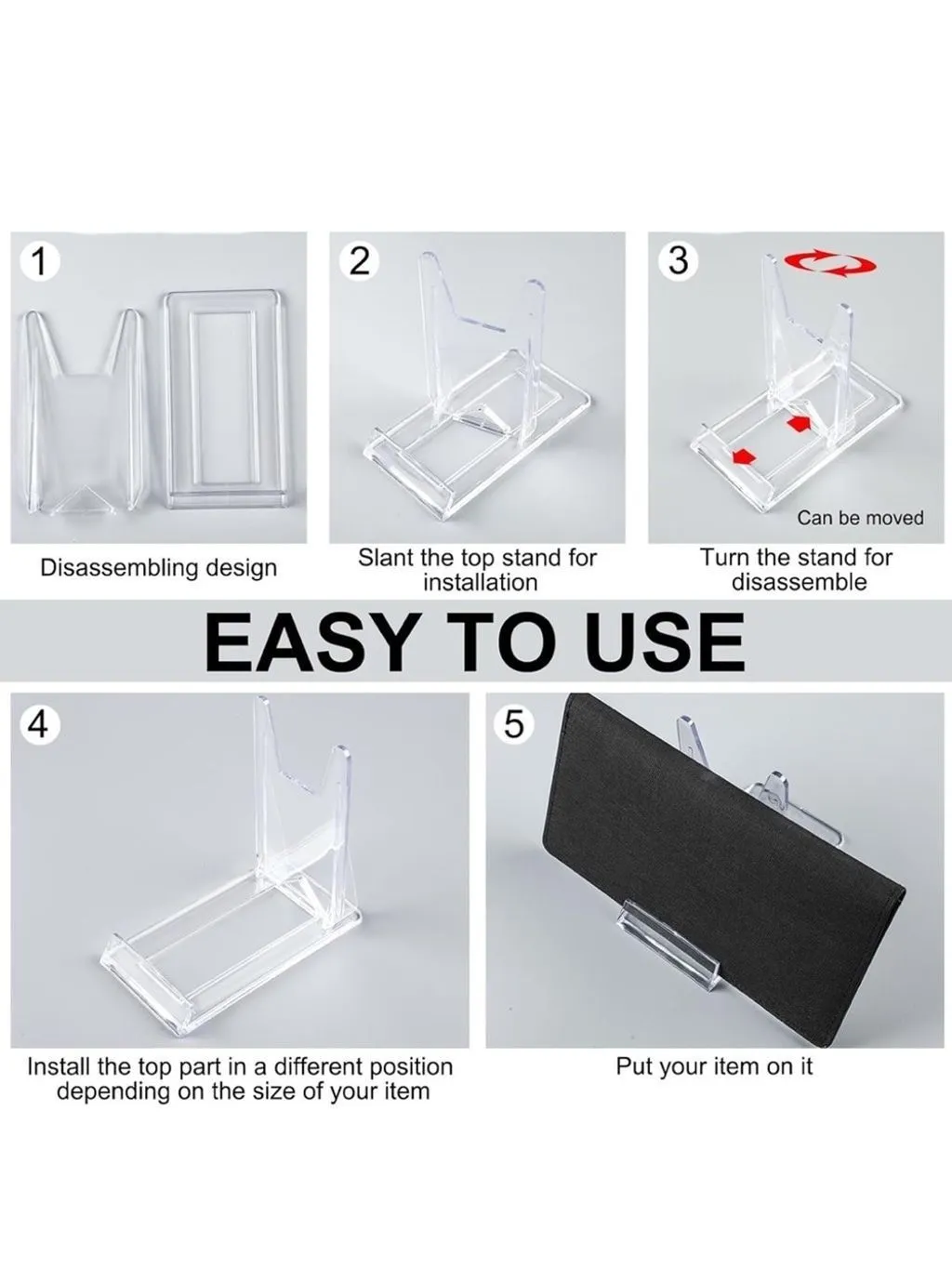 1

Disassembling design

2

Slant the top stand for installation

3

Can be moved

Turn the stand for disassemble

EASY TO USE

4

Install the top part in a different position depending on the size of your item

5

Put your item on it