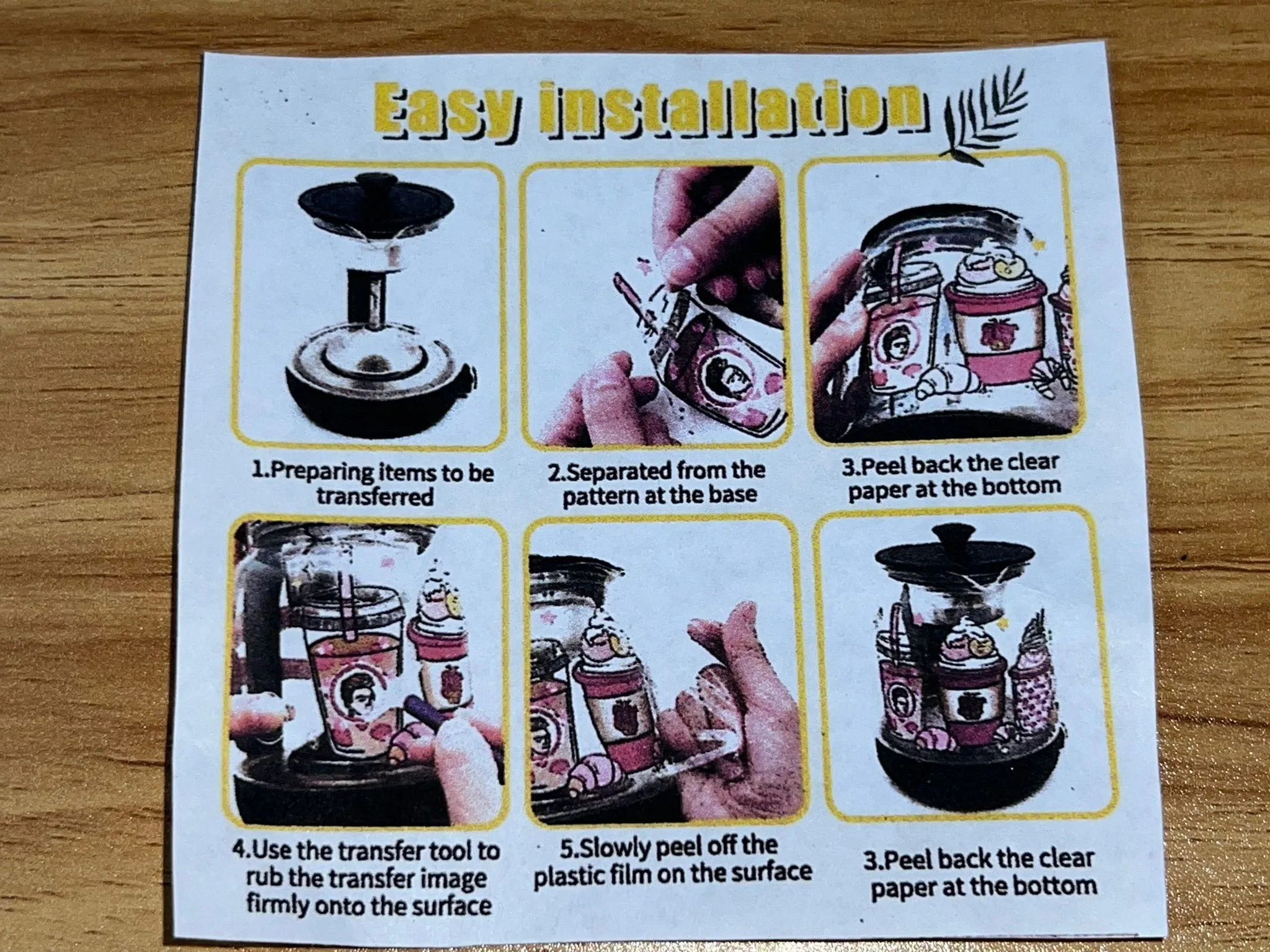 Easy installation

1.Preparing items to be transferred

2.Separated from the pattern at the base

3.Peel back the clear paper at the bottom

4.Use the transfer tool to rub the transfer image firmly onto the surface

5.Slowly peel off the plastic film on the surface

3.Peel back the clear paper at the bottom