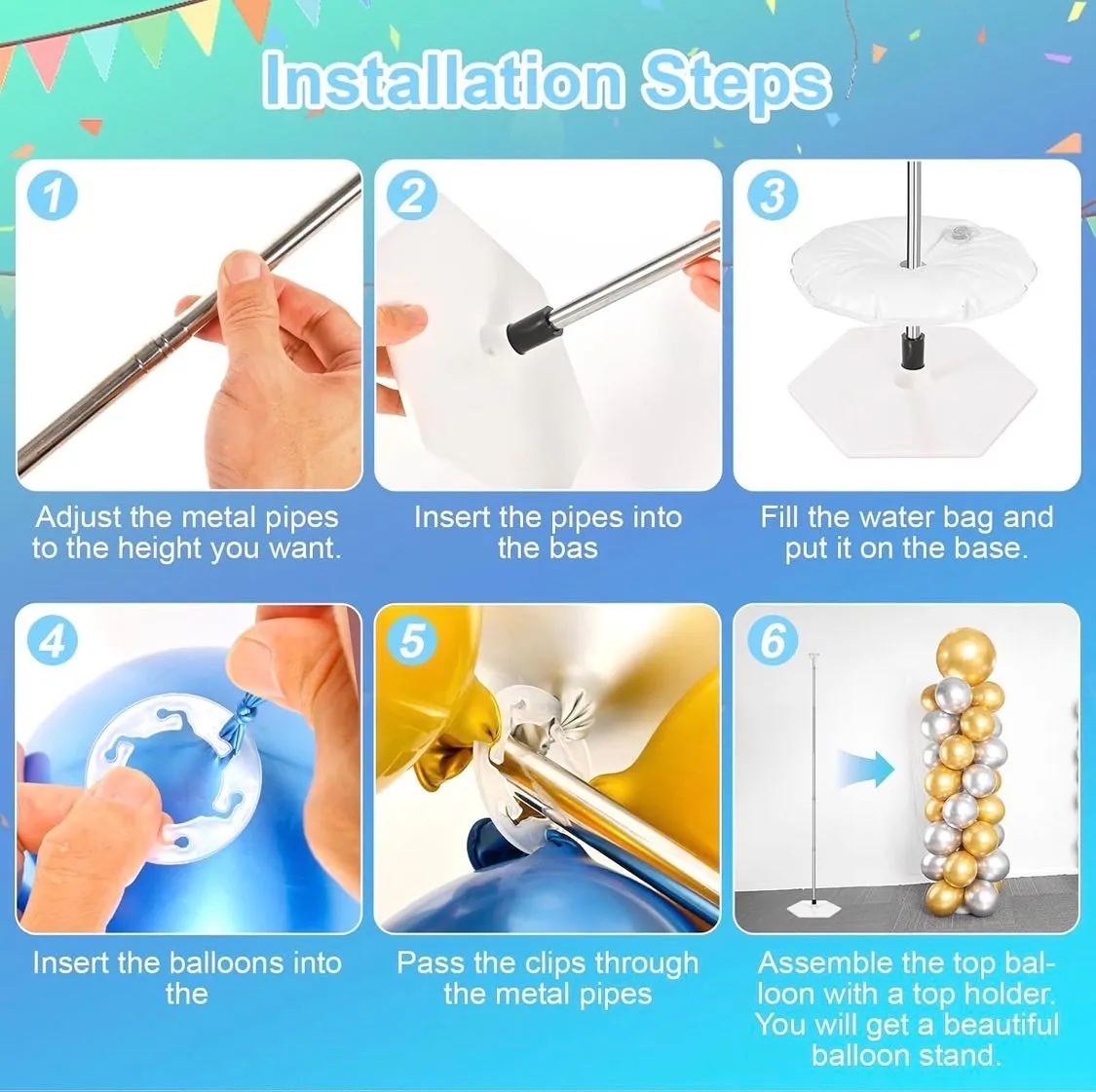 Installation Steps

1

Adjust the metal pipes to the height you want.

2

Insert the pipes into the bas

3

Fill the water bag and put it on the base.

4

Insert the balloons into the

5

Pass the clips through the metal pipes

6

Assemble the top balloon with a top holder. You will get a beautiful balloon stand.