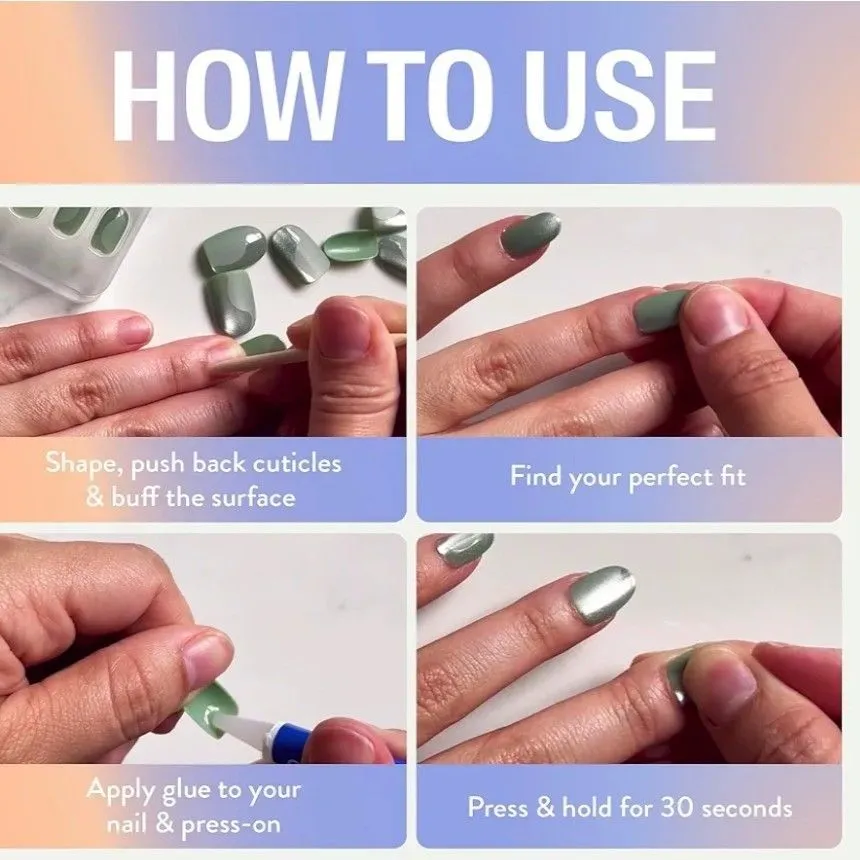 HOW TO USE

Shape, push back cuticles & buff the surface

Find your perfect fit

Apply glue to your nail & press-on

Press & hold for 30 seconds