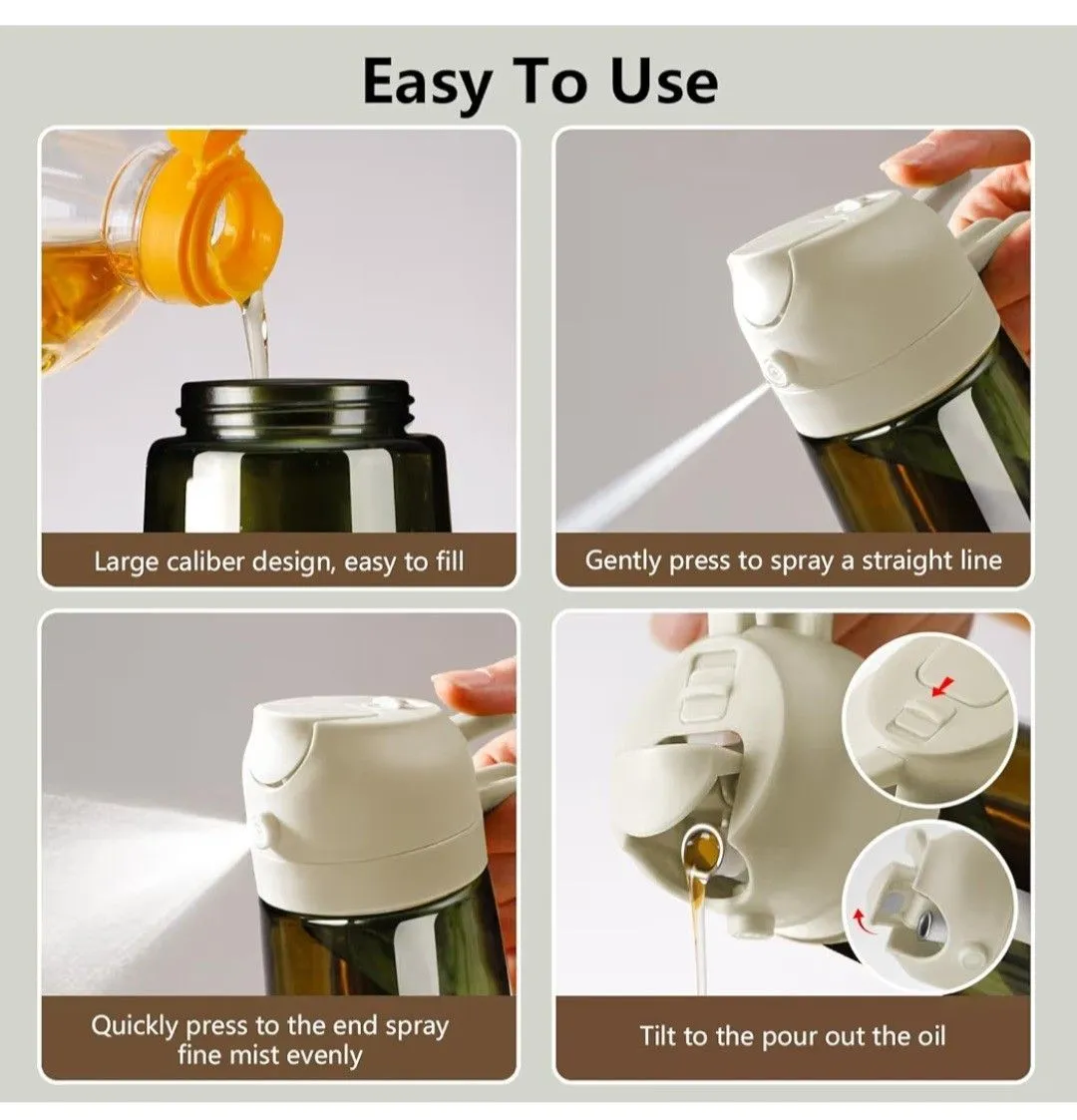 Easy To Use

Large caliber design, easy to fill

Gently press to spray a straight line

Quickly press to the end spray fine mist evenly

Tilt to the pour out the oil