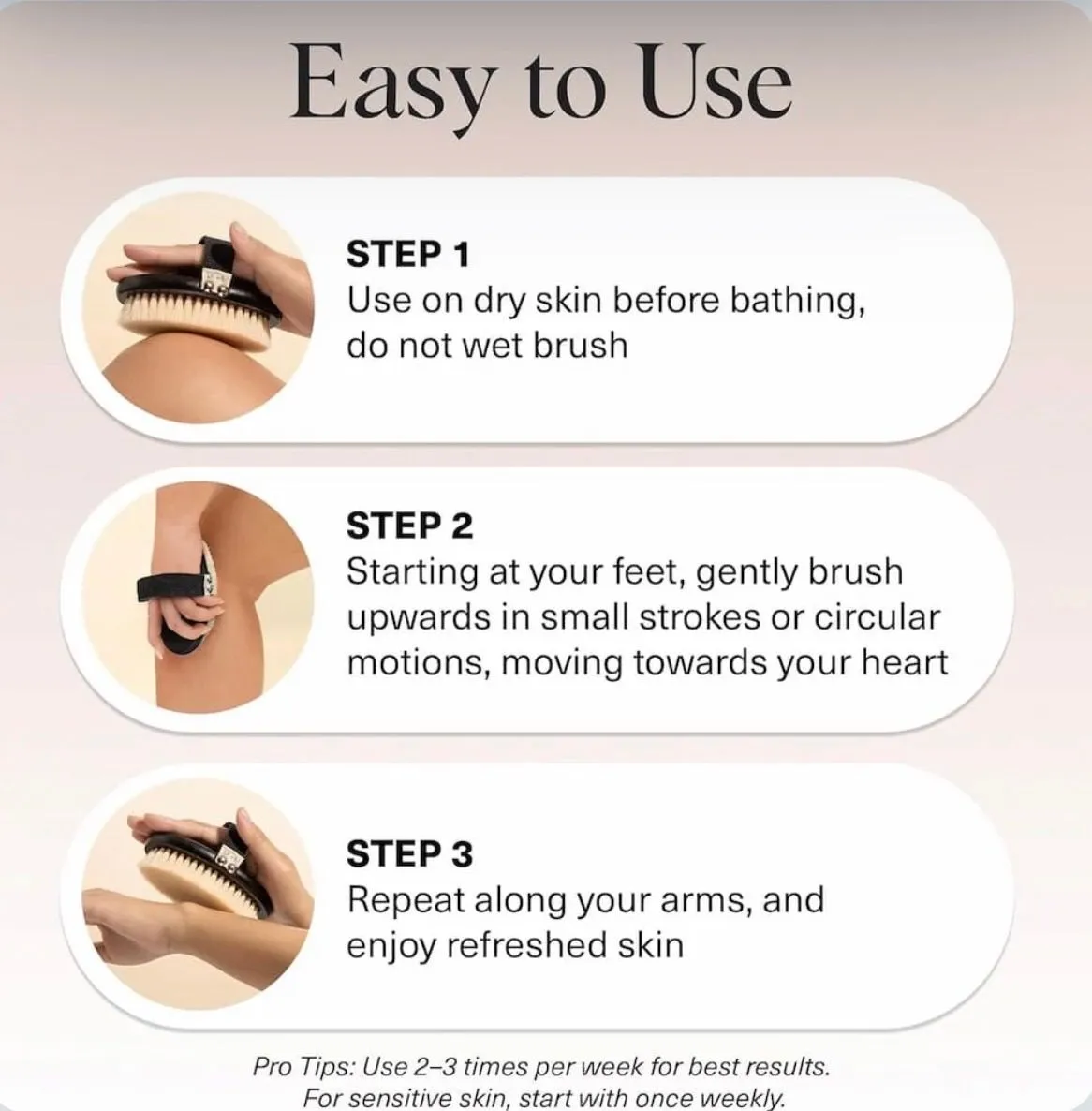 Easy to Use

STEP 1
Use on dry skin before bathing, do not wet brush

STEP 2
Starting at your feet, gently brush upwards in small strokes or circular motions, moving towards your heart

STEP 3
Repeat along your arms, and enjoy refreshed skin

Pro Tips: Use 2–3 times per week for best results. For sensitive skin, start with once weekly.