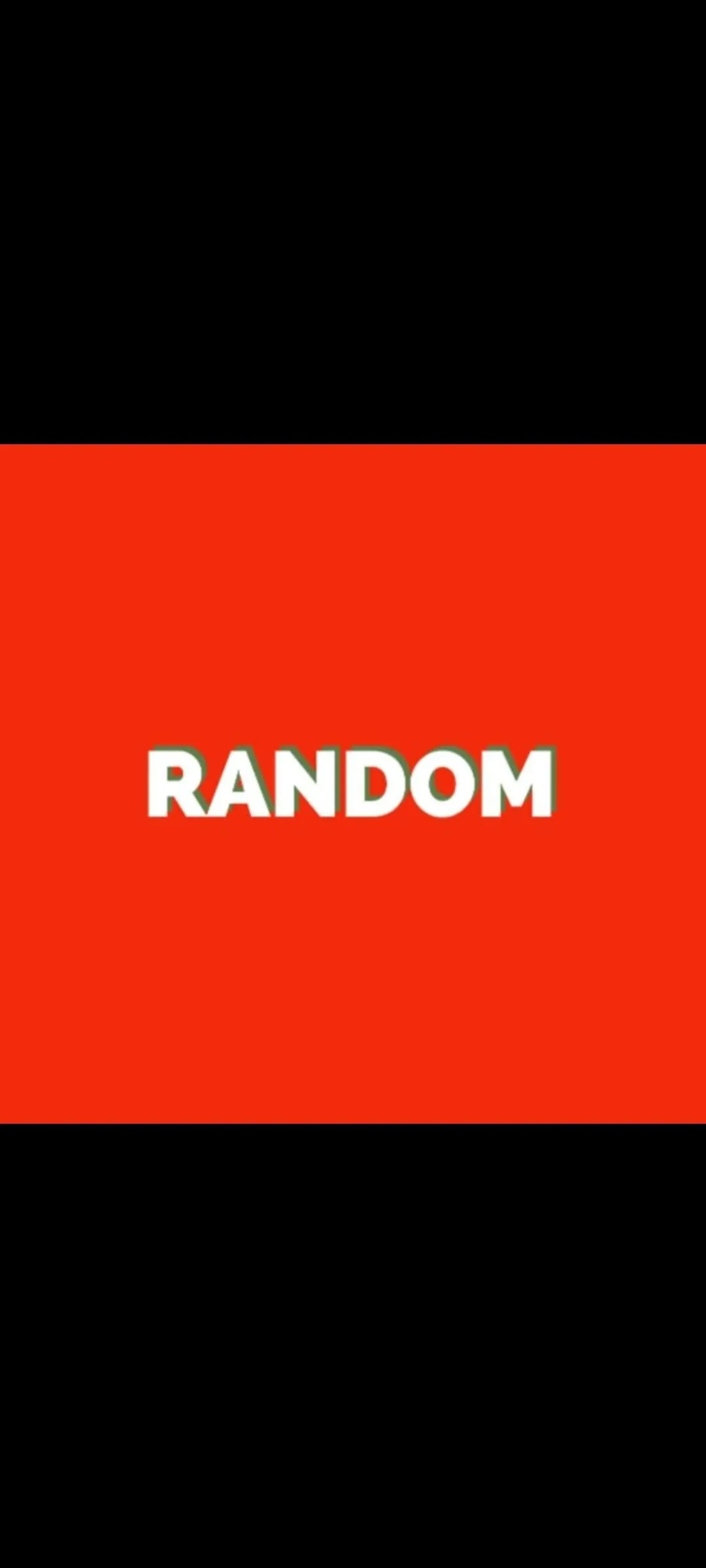 RANDOM