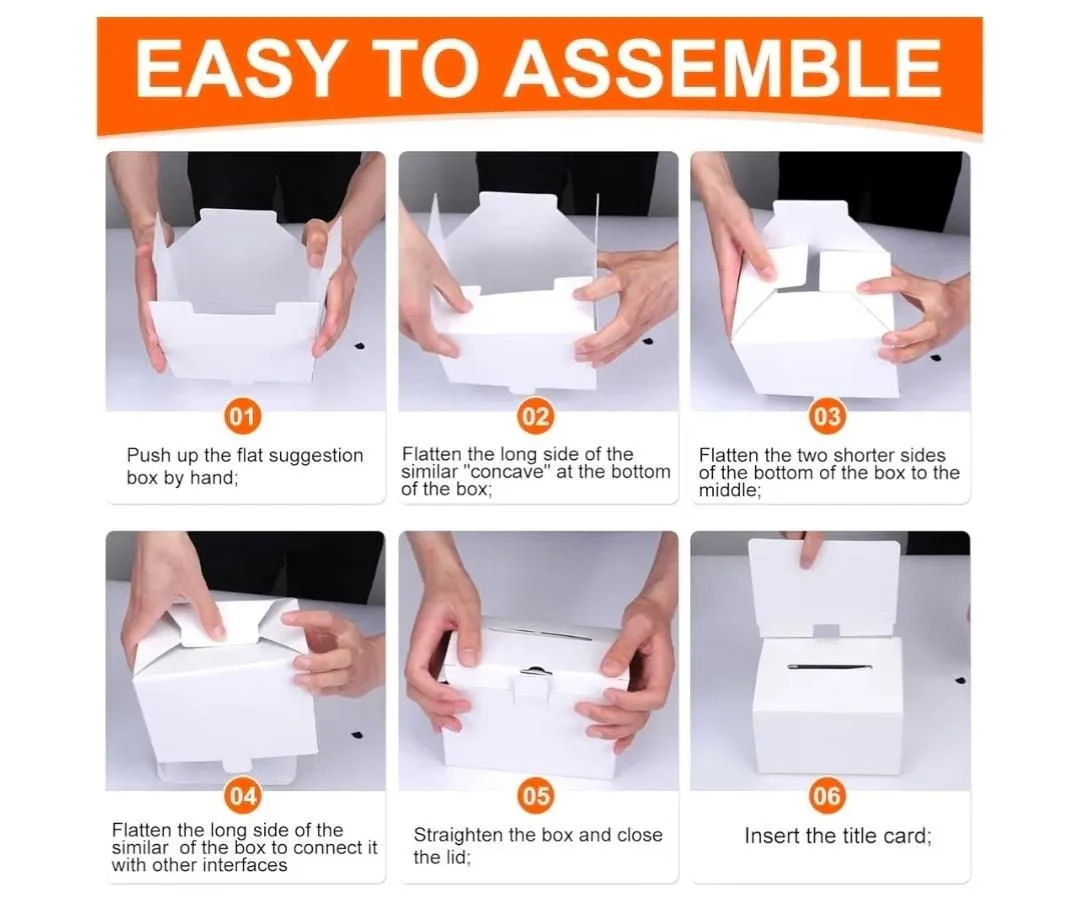 EASY TO ASSEMBLE

01
Push up the flat suggestion box by hand;

02
Flatten the long side of the similar "concave" at the bottom of the box;

03
Flatten the two shorter sides of the bottom of the box to the middle;

04
Flatten the long side of the similar of the box to connect it with other interfaces

05
Straighten the box and close the lid;

06
Insert the title card;