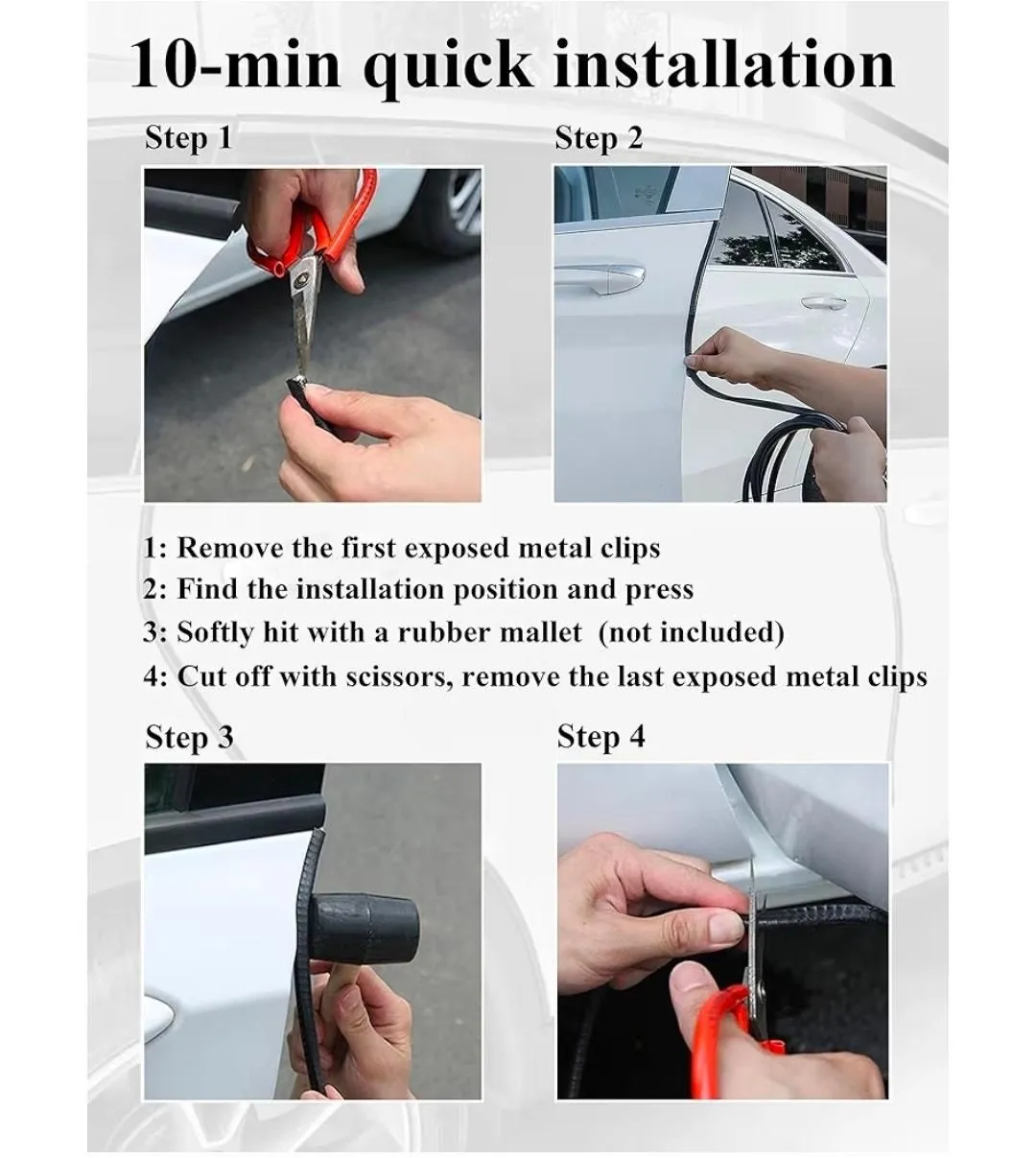 10-min quick installation

Step 1

Step 2

1: Remove the first exposed metal clips
2: Find the installation position and press
3: Softly hit with a rubber mallet (not included)
4: Cut off with scissors, remove the last exposed metal clips

Step 3

Step 4