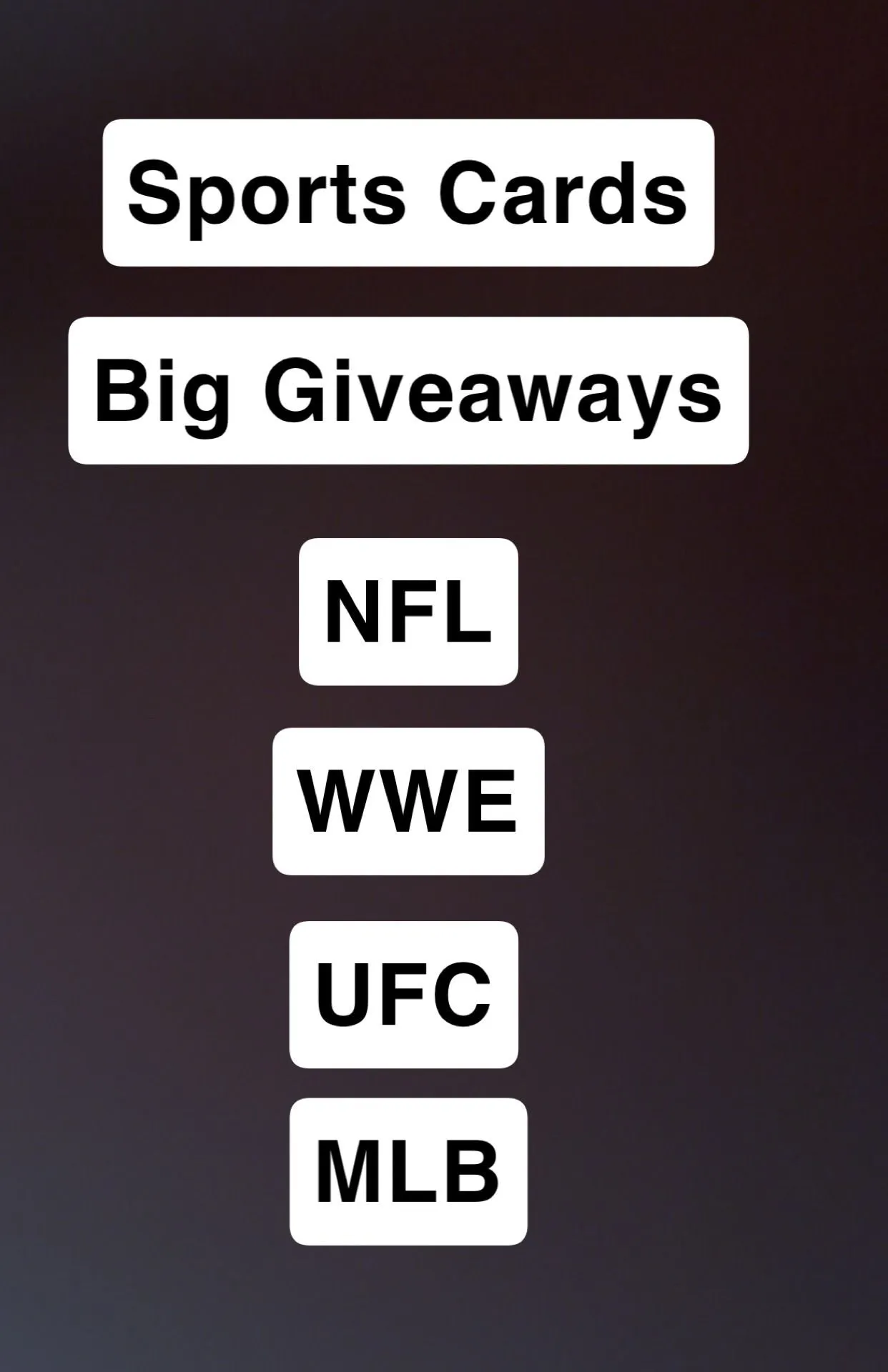 Sports Cards

Big Giveaways

NFL

WWE

UFC

MLB