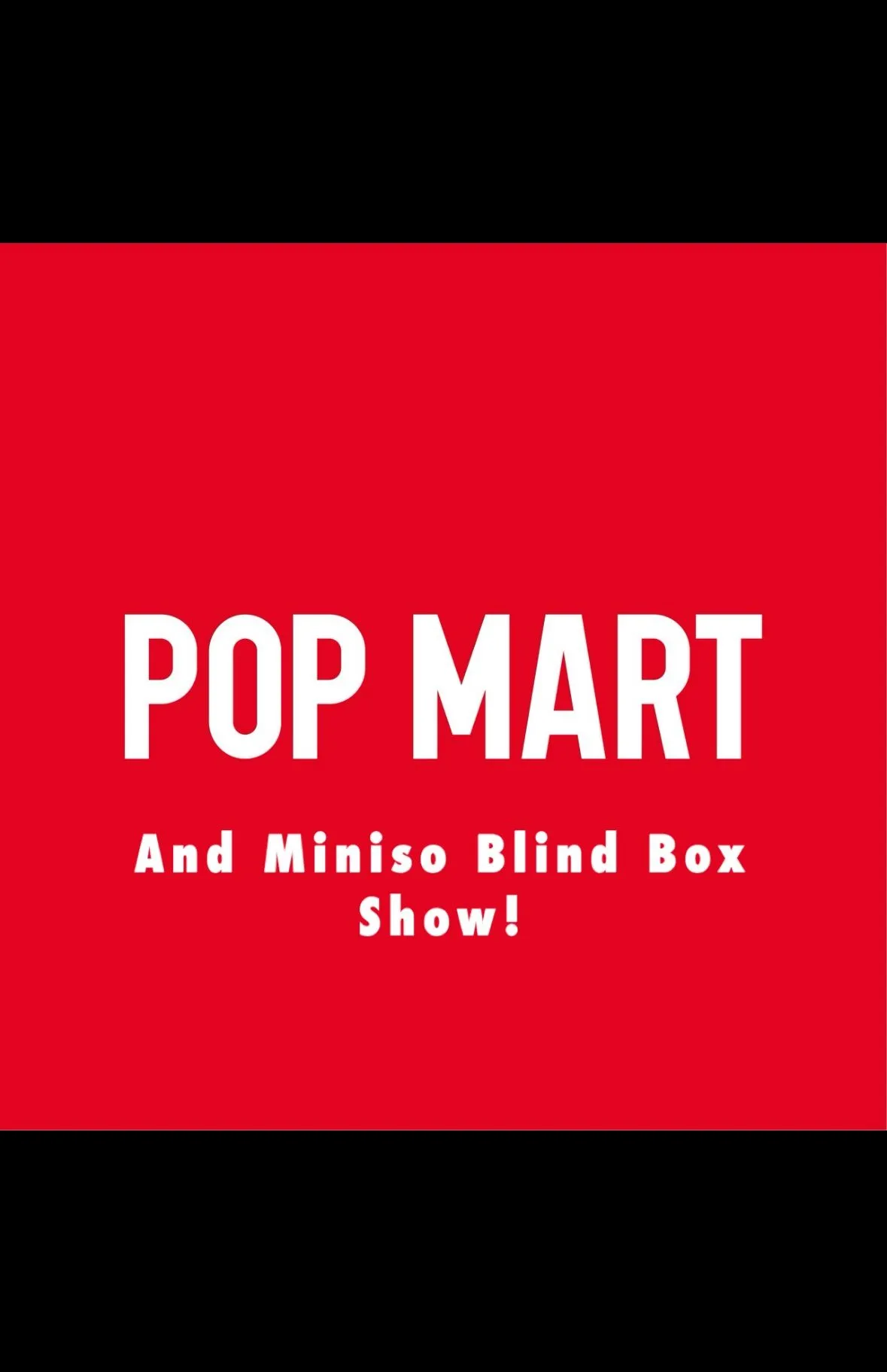 POP MART

And Miniso Blind Box Show!